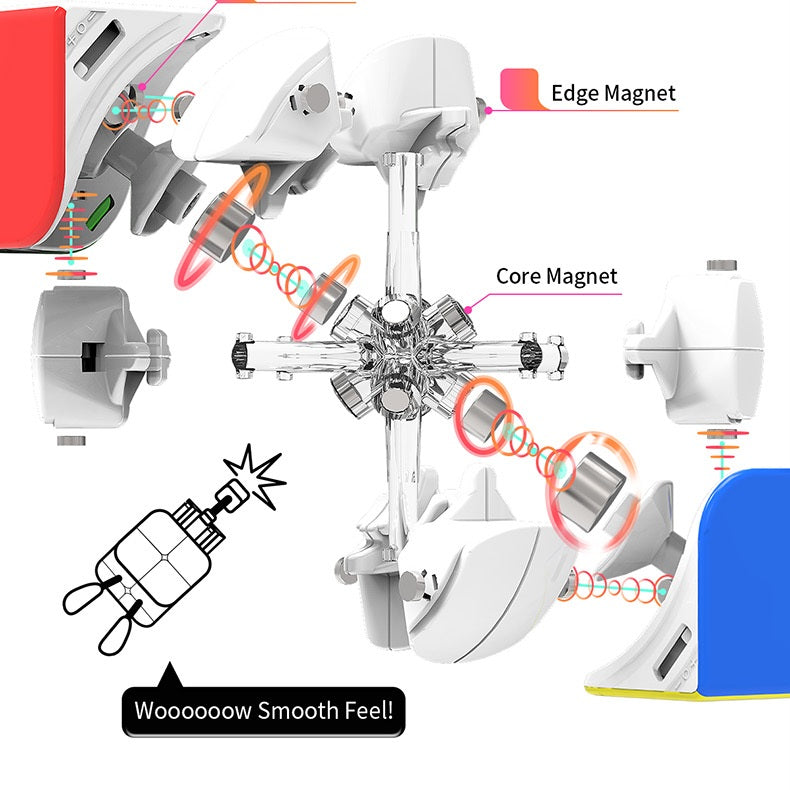 Edge Magnet

Core Magnet

Woooooow Smooth Feel!