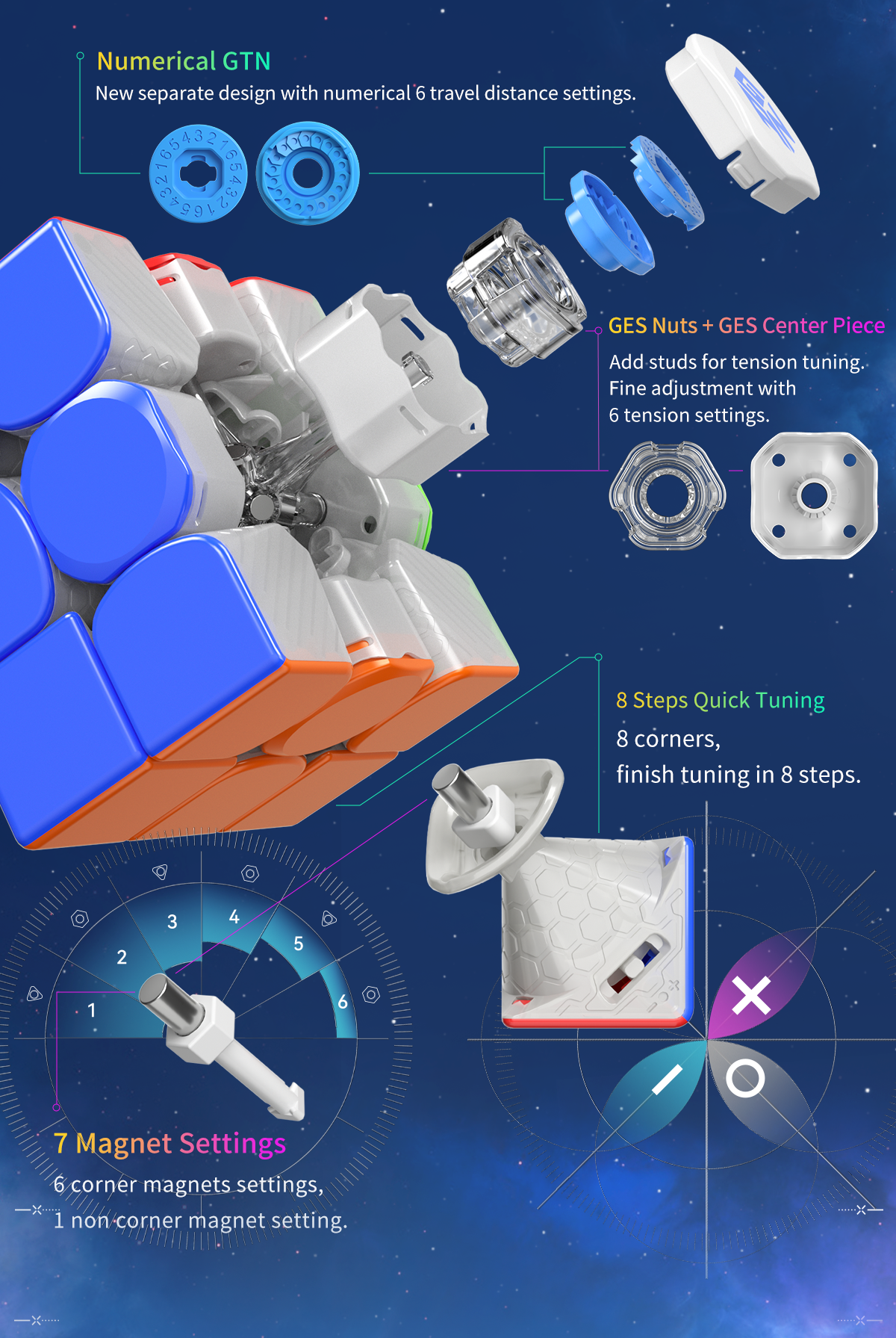 Numerical GTN
New separate design with numerical 6 travel distance settings.

GES Nuts + GES Center Piece
Add studs for tension tuning. Fine adjustment with 6 tension settings.

8 Steps Quick Tuning
8 corners,
finish tuning in 8 steps.

1
2
3
4
5
6

7 Magnet Settings
6 corner magnets settings,
1 non corner magnet setting.