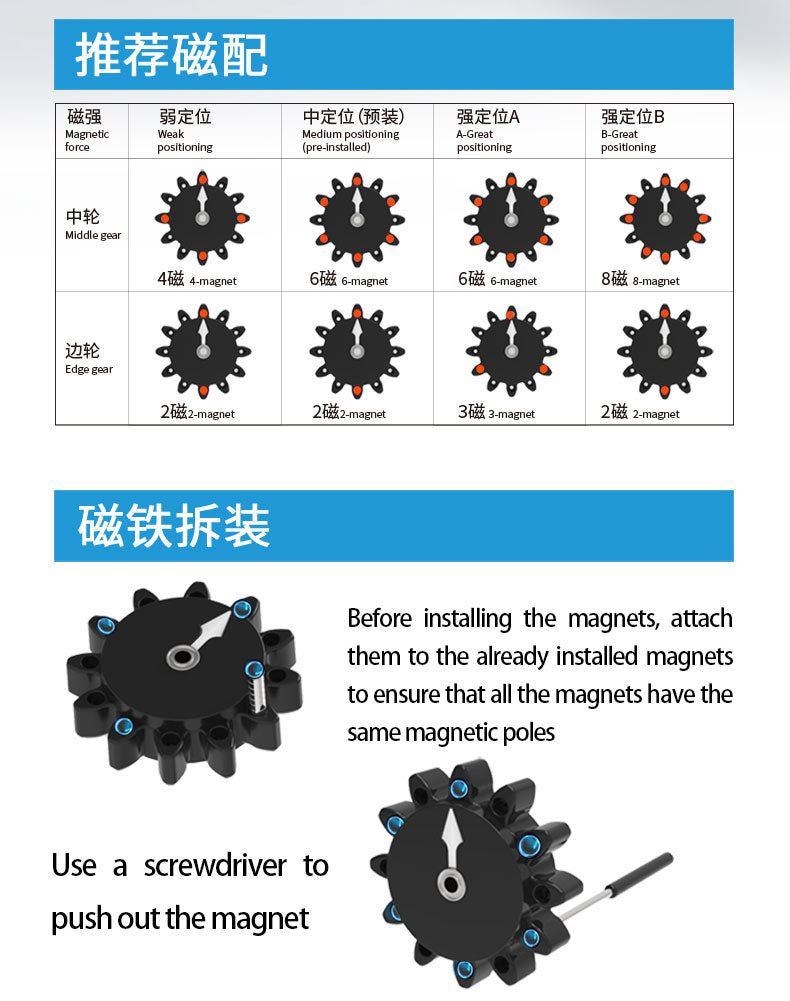 推荐磁配

| 磁强 Magnetic force | 弱定位 Weak positioning | 中定位 (预装) Medium positioning (pre-installed) | 强定位A A-Great positioning | 强定位B B-Great positioning |
|---|---|---|---|---|
| 中轮 Middle gear | 4磁 4-magnet | 6磁 6-magnet | 6磁 6-magnet | 8磁 8-magnet |
| 边轮 Edge gear | 2磁 2-magnet | 2磁 2-magnet | 3磁 3-magnet | 2磁 2-magnet |

磁铁拆装

Before installing the magnets, attach them to the already installed magnets to ensure that all the magnets have the same magnetic poles

Use a screwdriver to push out the magnet